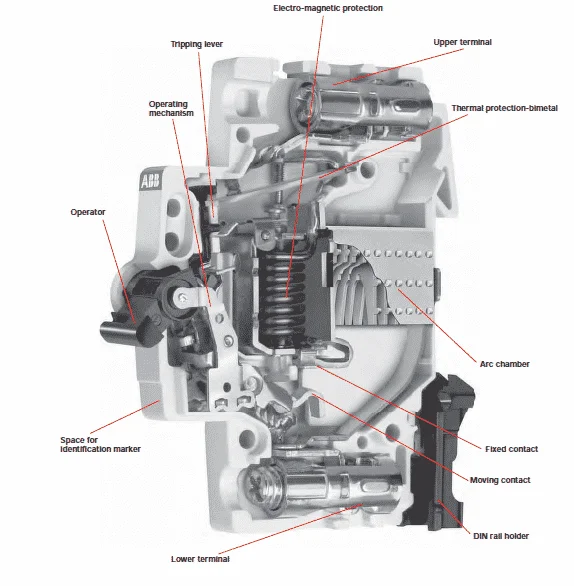 Electro-magnetic protection

Tripping lever

Upper terminal

Operating mechanism

Thermal protection-bimetal

ABB

Operator

Arc chamber

Space for identification marker

Fixed contact

Moving contact

DIN rail holder

Lower terminal