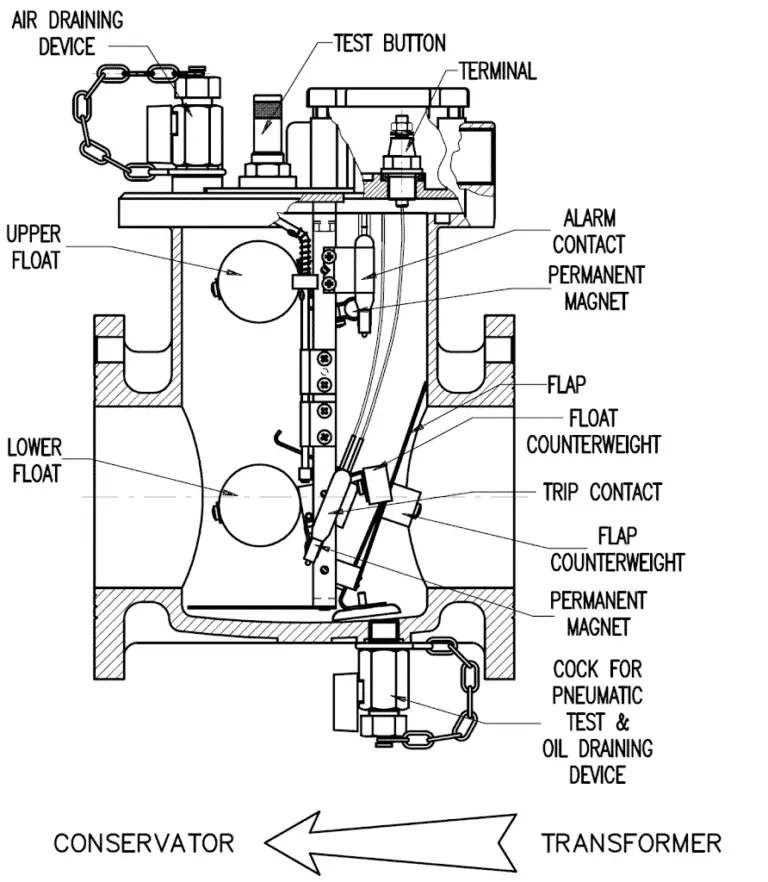 AIR DRAINING DEVICE

TEST BUTTON

TERMINAL

UPPER FLOAT

ALARM CONTACT

PERMANENT MAGNET

FLAP

FLOAT COUNTERWEIGHT

LOWER FLOAT

TRIP CONTACT

FLAP COUNTERWEIGHT

PERMANENT MAGNET

COCK FOR PNEUMATIC TEST & OIL DRAINING DEVICE

CONSERVATOR

TRANSFORMER