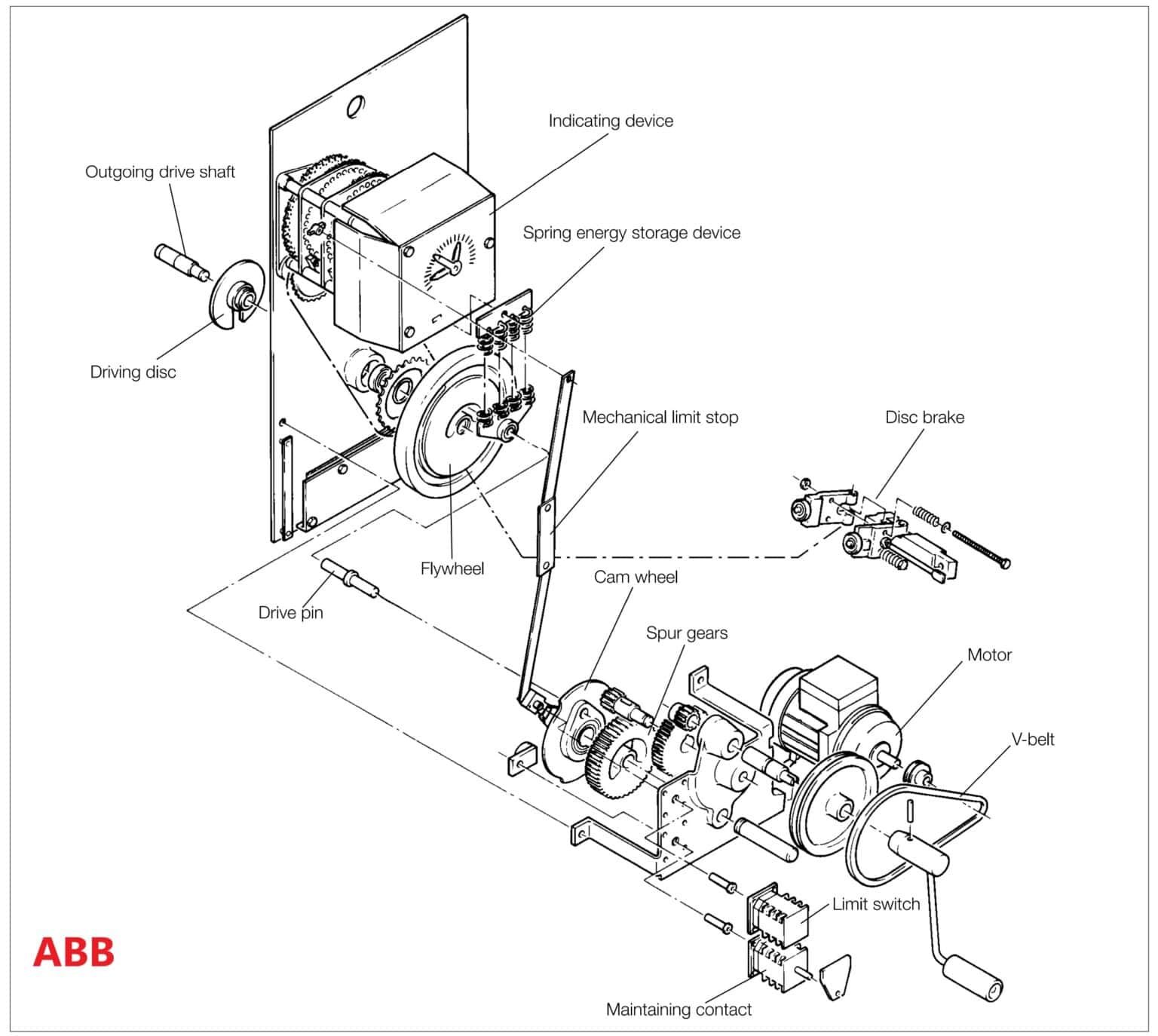 Indicating device

Outgoing drive shaft

Spring energy storage device

Driving disc

Mechanical limit stop

Disc brake

Flywheel

Cam wheel

Drive pin

Spur gears

Motor

V-belt

Limit switch

ABB

Maintaining contact