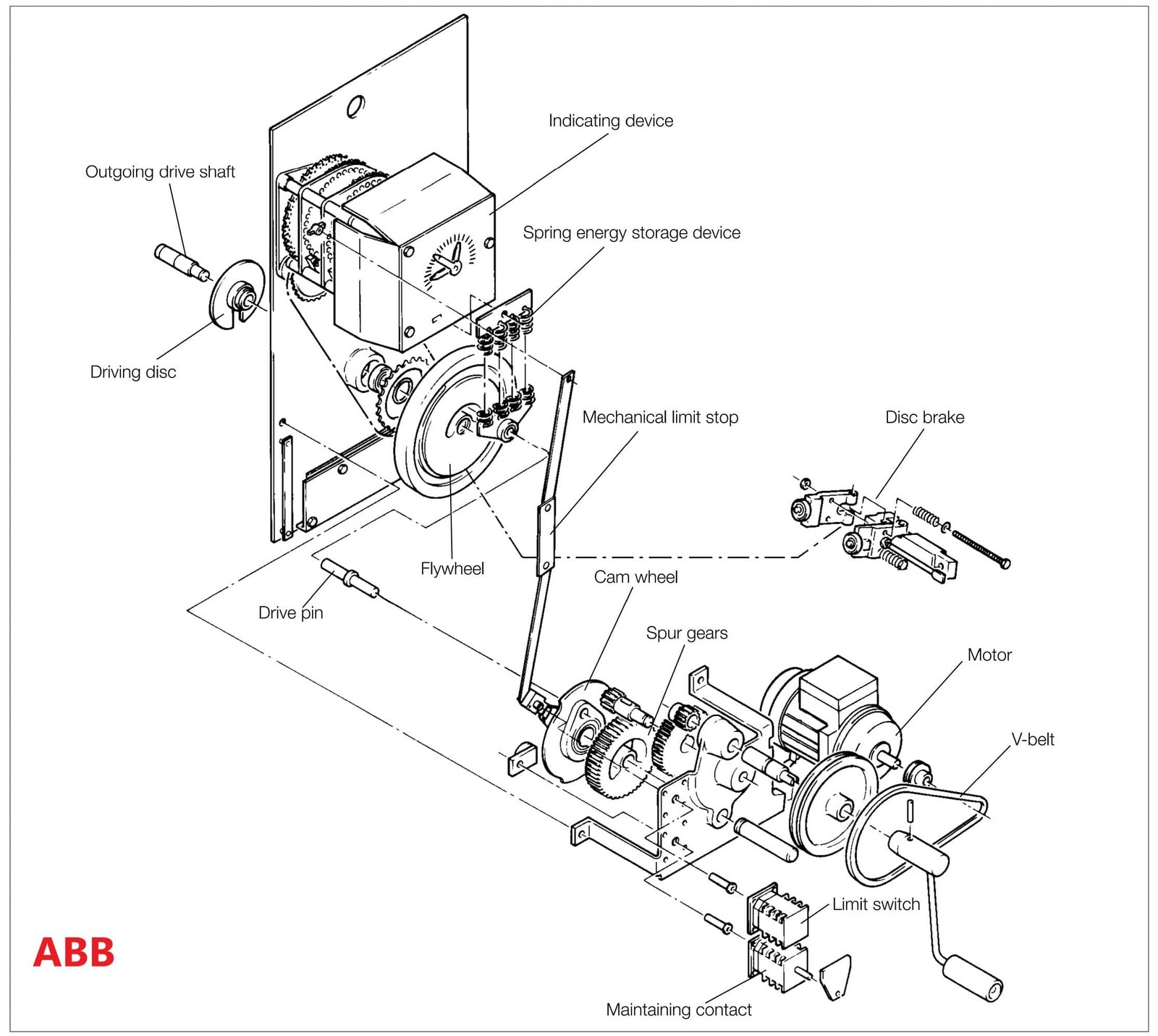 Indicating device

Outgoing drive shaft

Spring energy storage device

Driving disc

Mechanical limit stop

Disc brake

Flywheel

Cam wheel

Drive pin

Spur gears

Motor

V-belt

Limit switch

ABB

Maintaining contact